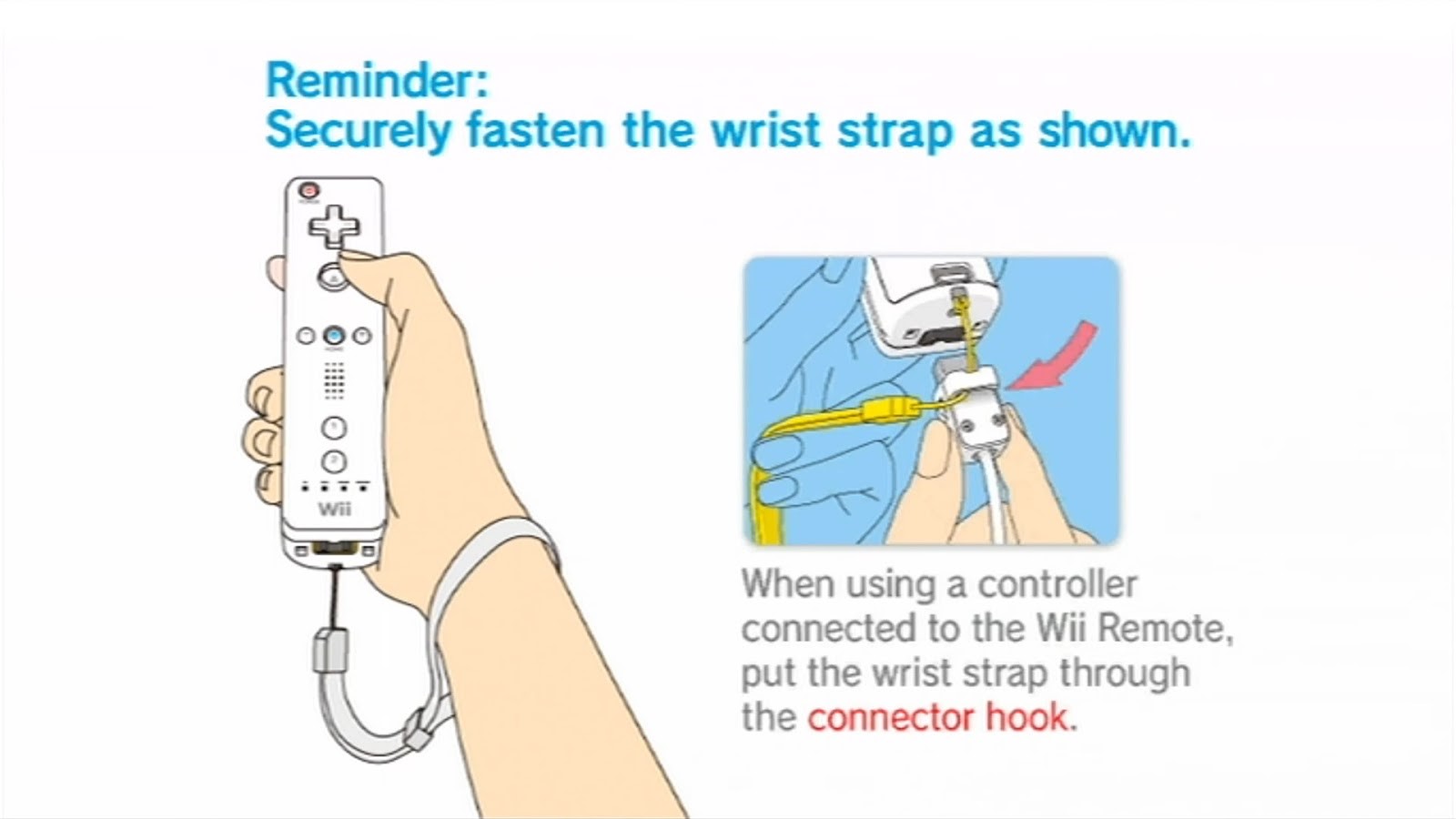 Reminder:
Securely fasten the wrist strap as shown.

Wii

When using a controller connected to the Wii Remote, put the wrist strap through the connector hook.