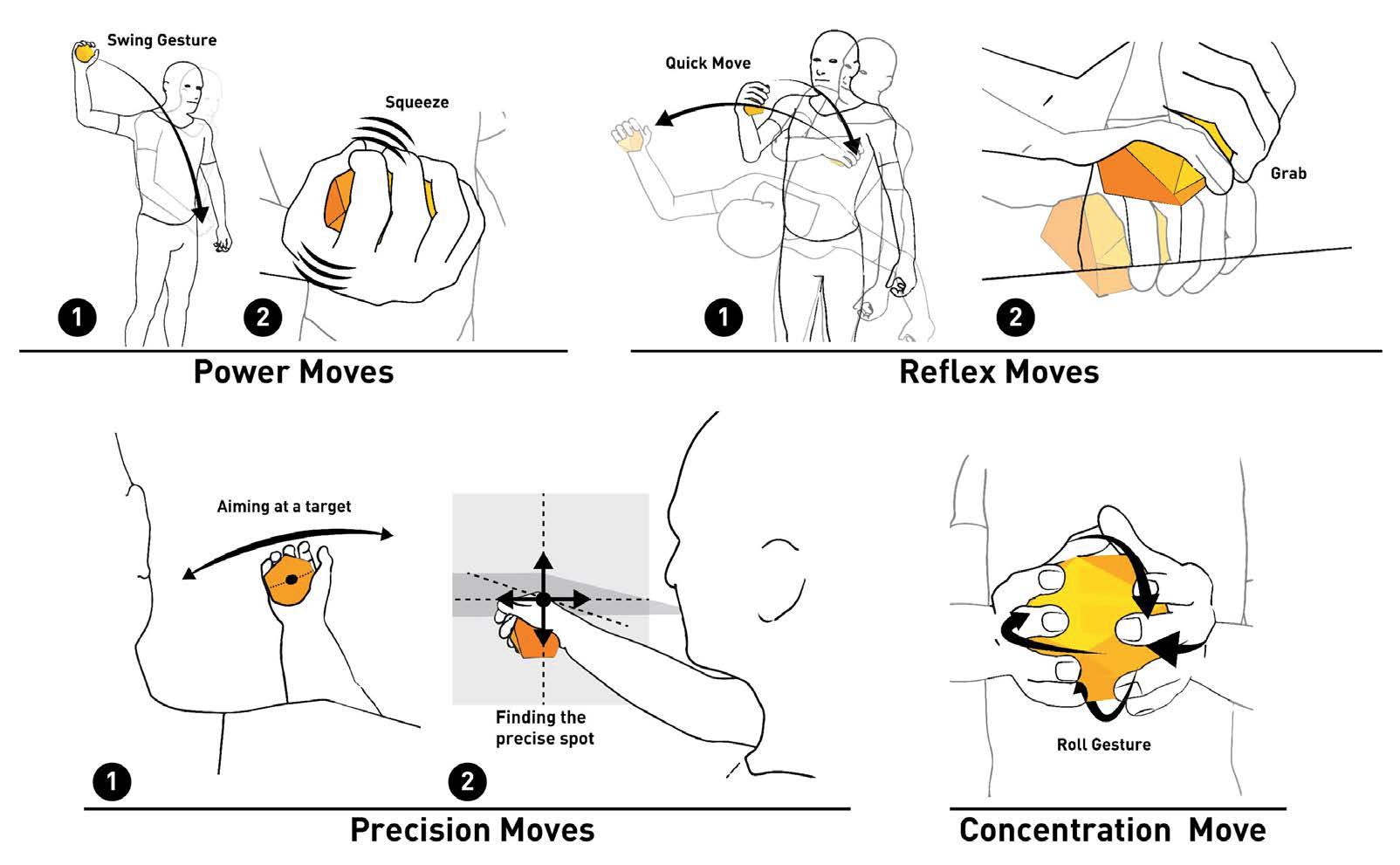 Swing Gesture

Squeeze

1

2

Power Moves

Quick Move

Grab

1

2

Reflex Moves

Aiming at a target

Finding the precise spot

1

2

Precision Moves

Roll Gesture

Concentration Move